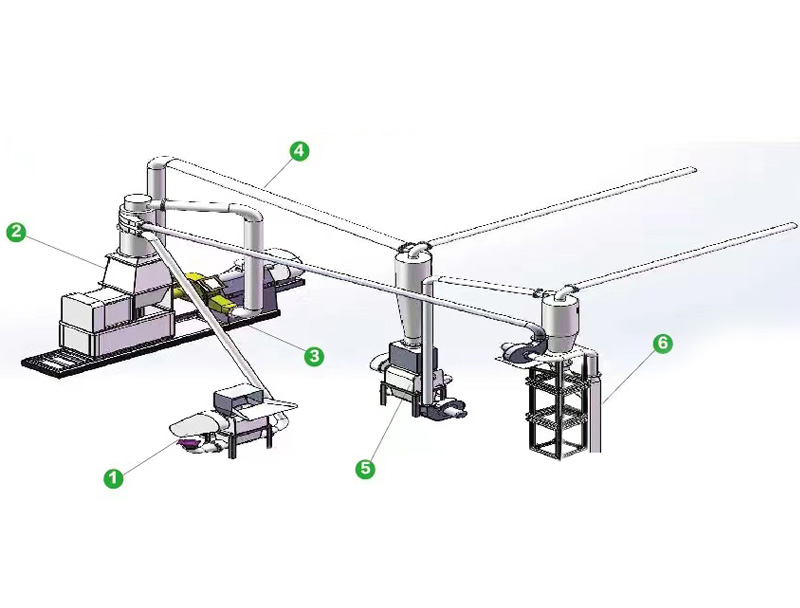 4
2
3
6
1
5