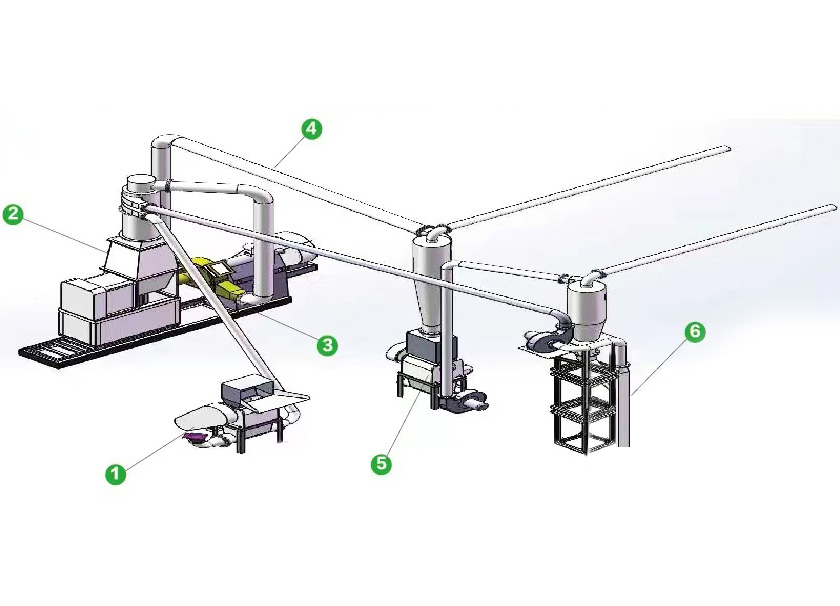 4
2
3
6
1
5